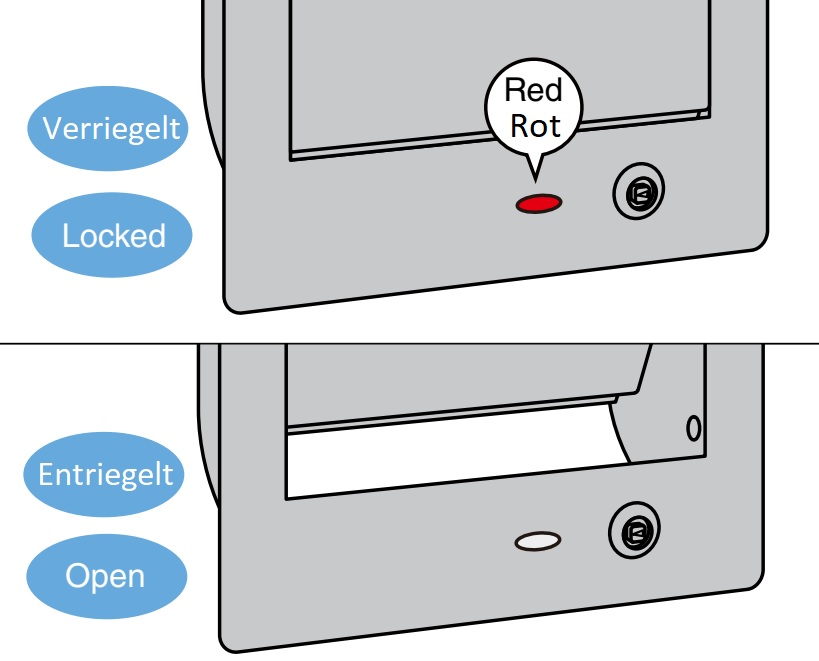 Verriegelt

Locked

Red
Rot

Entriegelt

Open